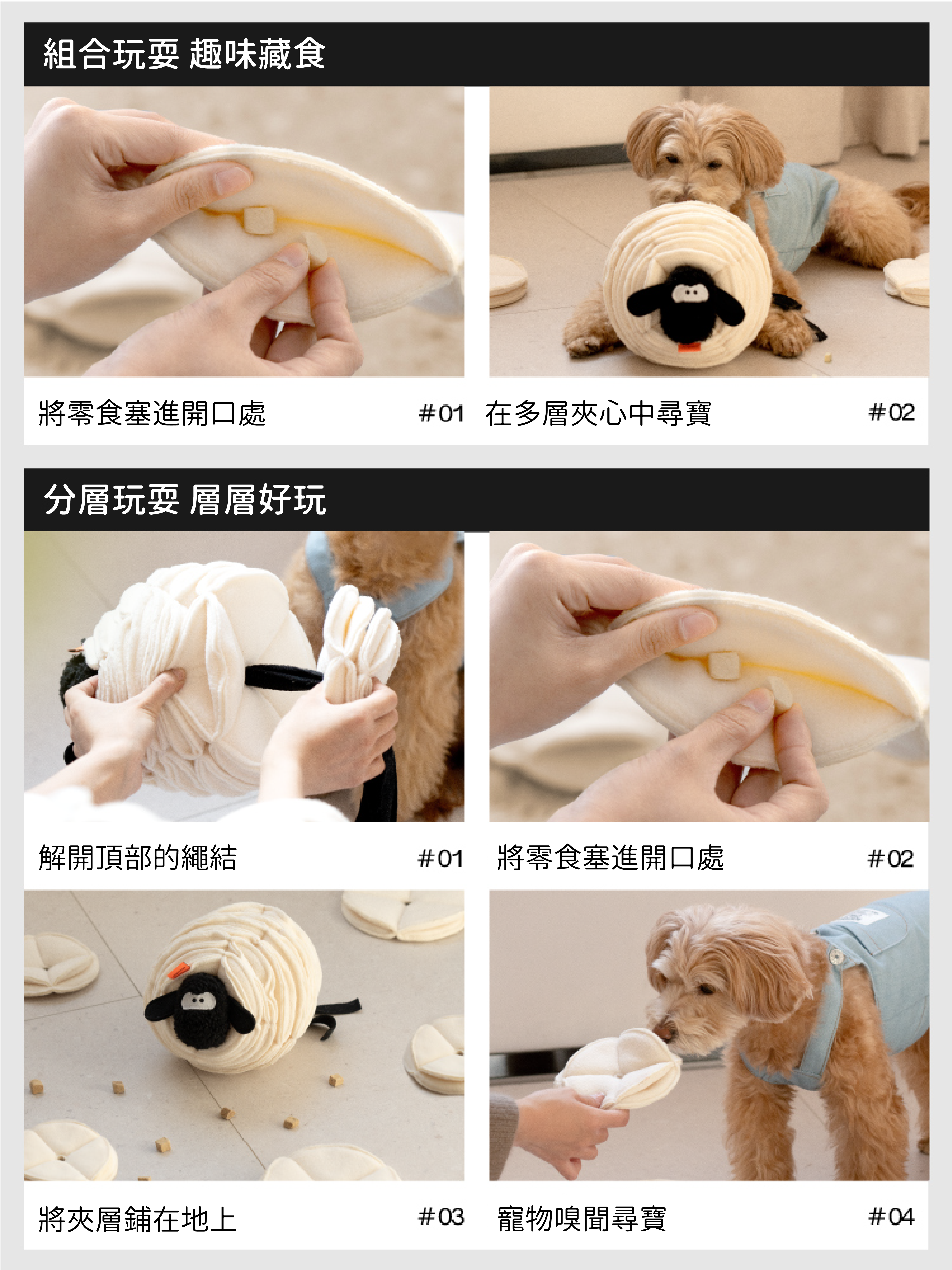 組合玩耍 趣味藏食

將零食塞進開口處 #01

在多層夾心中尋寶 #02

分層玩耍 層層好玩

解開頂部的繩結 #01

將零食塞進開口處 #02

將夾層鋪在地上 #03

寵物嗅聞尋寶 #04